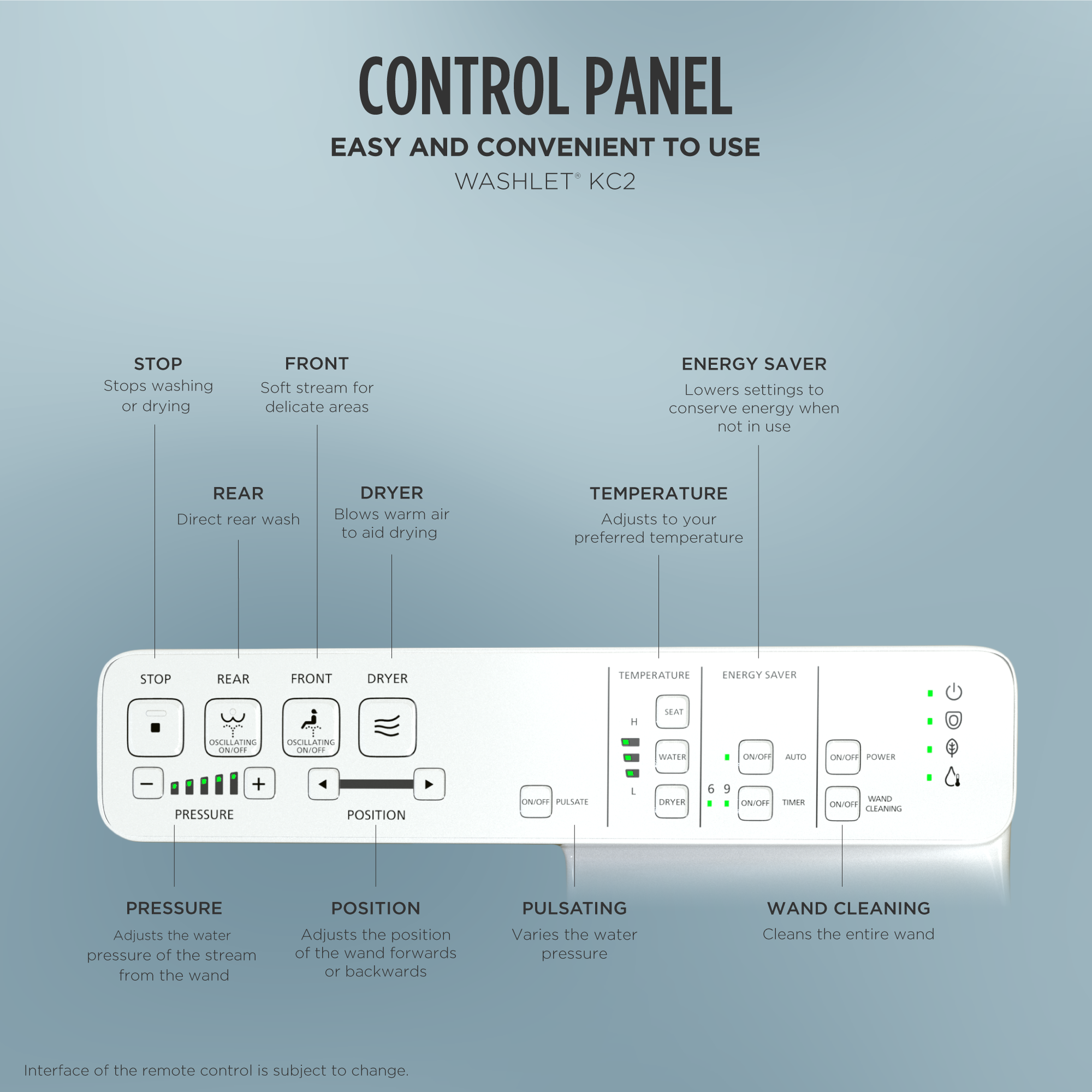 CONTROL PANEL

EASY AND CONVENIENT TO USE

WASHLET® KC2

STOP
Stops washing or drying

FRONT
Soft stream for delicate areas

ENERGY SAVER
Lowers settings to conserve energy when not in use

REAR
Direct rear wash

DRYER
Blows warm air to aid drying

TEMPERATURE
Adjusts to your preferred temperature

STOP

REAR

FRONT

DRYER

OSCILLATING ON/OFF

OSCILLATING ON/OFF

−

+

PRESSURE

POSITION

ON/OFF PULSATE

TEMPERATURE

H

L

SEAT

WATER

DRYER

ENERGY SAVER

ON/OFF AUTO

6 9

ON/OFF TIMER

ON/OFF POWER

ON/OFF WAND CLEANING

PRESSURE
Adjusts the water pressure of the stream from the wand

POSITION
Adjusts the position of the wand forwards or backwards

PULSATING
Varies the water pressure

WAND CLEANING
Cleans the entire wand

Interface of the remote control is subject to change.