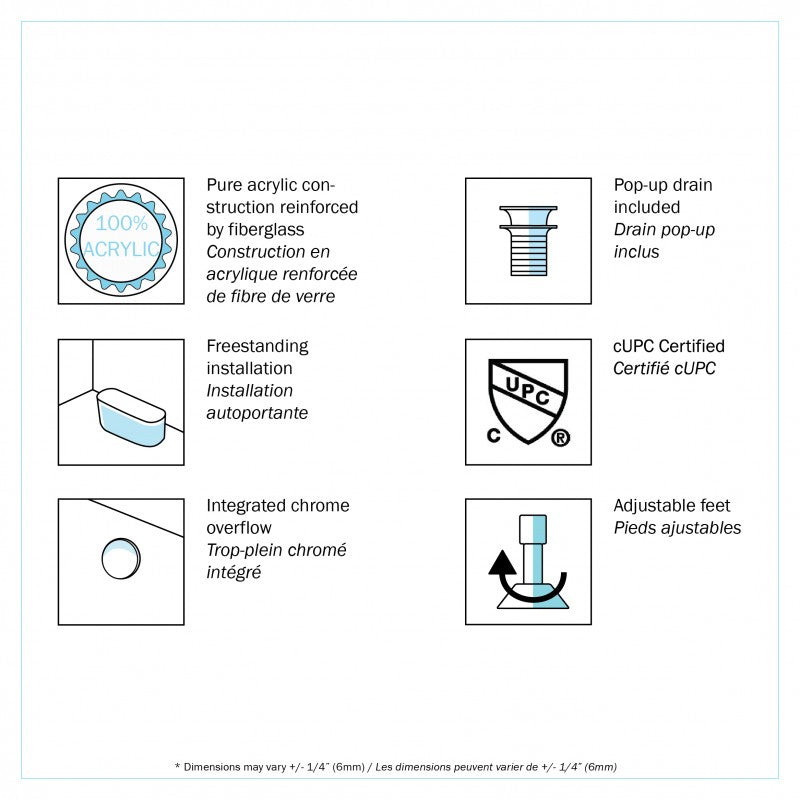 100% ACRYLIC

Pure acrylic construction reinforced by fiberglass
Construction en acrylique renforcée de fibre de verre

Freestanding installation
Installation autoportante

Integrated chrome overflow
Trop-plein chromé intégré

Pop-up drain included
Drain pop-up inclus

UPC
C ®

cUPC Certified
Certifié cUPC

Adjustable feet
Pieds ajustables

* Dimensions may vary +/- 1/4" (6mm) / Les dimensions peuvent varier de +/- 1/4" (6mm)