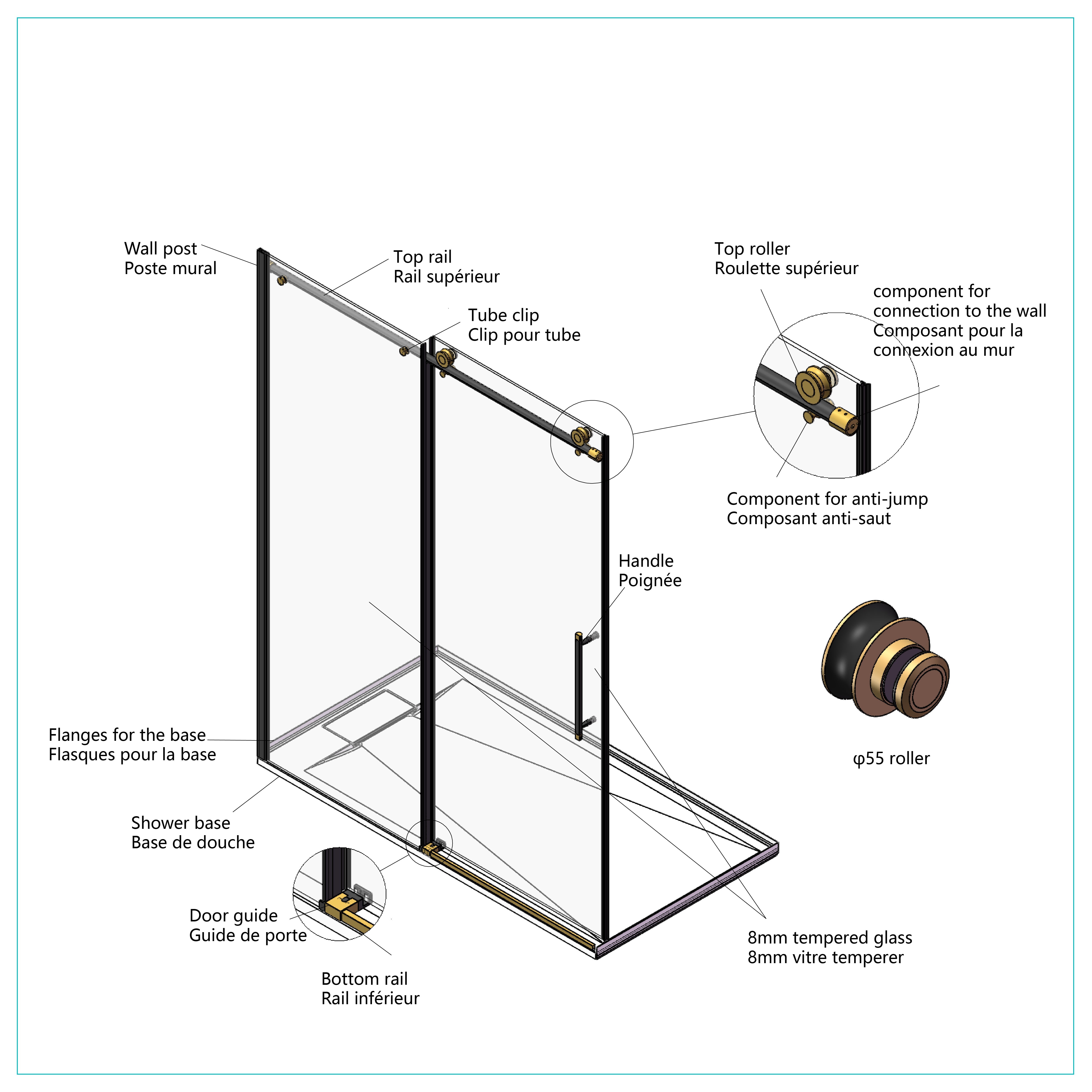 Wall post
Poste mural

Top rail
Rail supérieur

Tube clip
Clip pour tube

Top roller
Roulette supérieur

component for
connection to the wall
Composant pour la
connexion au mur

Component for anti-jump
Composant anti-saut

Handle
Poignée

φ55 roller

Flanges for the base
Flasques pour la base

Shower base
Base de douche

Door guide
Guide de porte

Bottom rail
Rail inférieur

8mm tempered glass
8mm vitre temperer